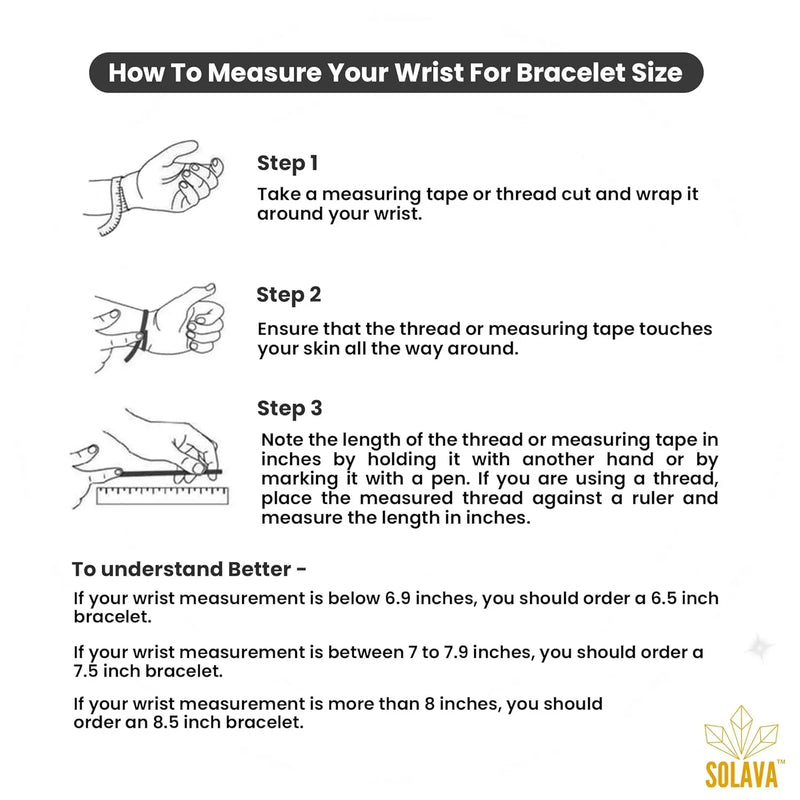 How To Measure Your Wrist For Bracelet Size

Step 1
Take a measuring tape or thread cut and wrap it around your wrist.

Step 2
Ensure that the thread or measuring tape touches your skin all the way around.

Step 3
Note the length of the thread or measuring tape in inches by holding it with another hand or by marking it with a pen. If you are using a thread, place the measured thread against a ruler and measure the length in inches.

To understand Better -
If your wrist measurement is below 6.9 inches, you should order a 6.5 inch bracelet.

If your wrist measurement is between 7 to 7.9 inches, you should order a 7.5 inch bracelet.

If your wrist measurement is more than 8 inches, you should order an 8.5 inch bracelet.

SOLAVA™